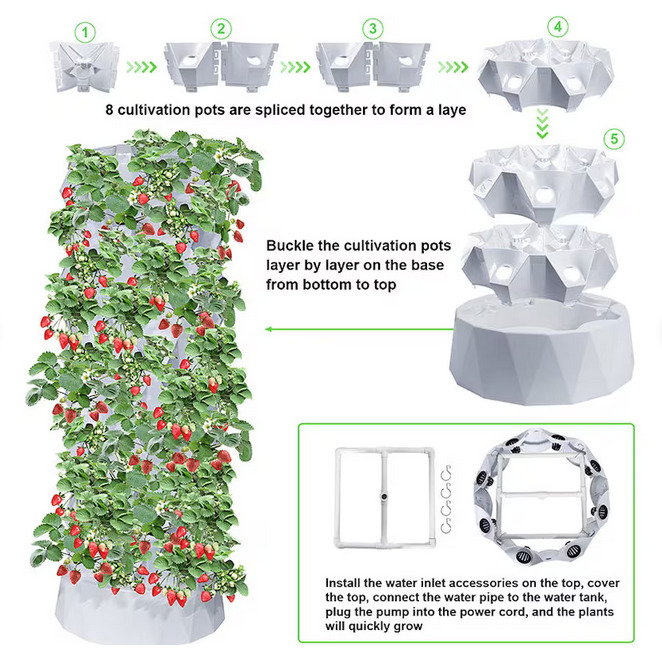 ①

②

③

④

8 cultivation pots are spliced together to form a laye

⑤

Buckle the cultivation pots layer by layer on the base from bottom to top

Install the water inlet accessories on the top, cover the top, connect the water pipe to the water tank, plug the pump into the power cord, and the plants will quickly grow